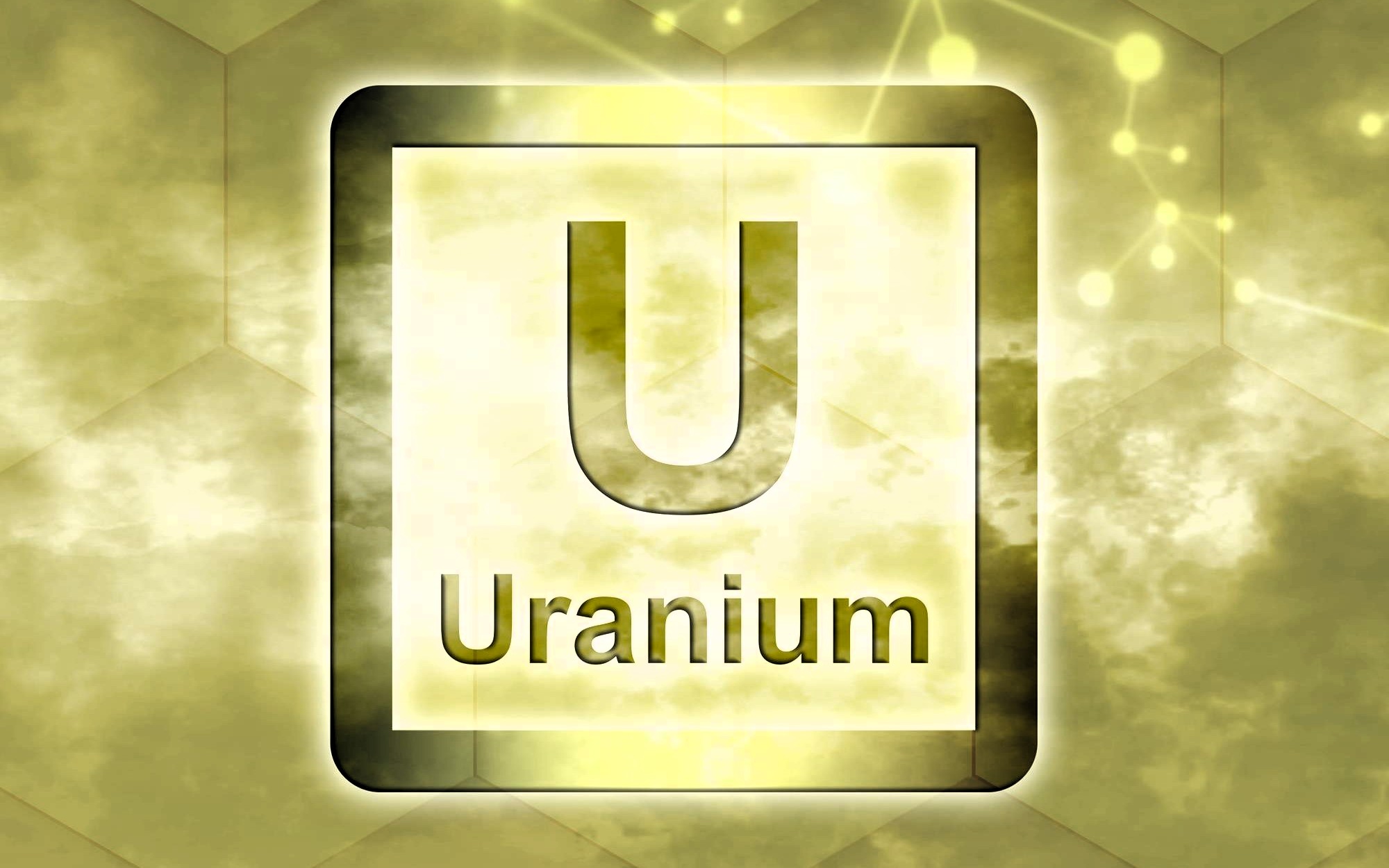 U
Uranium